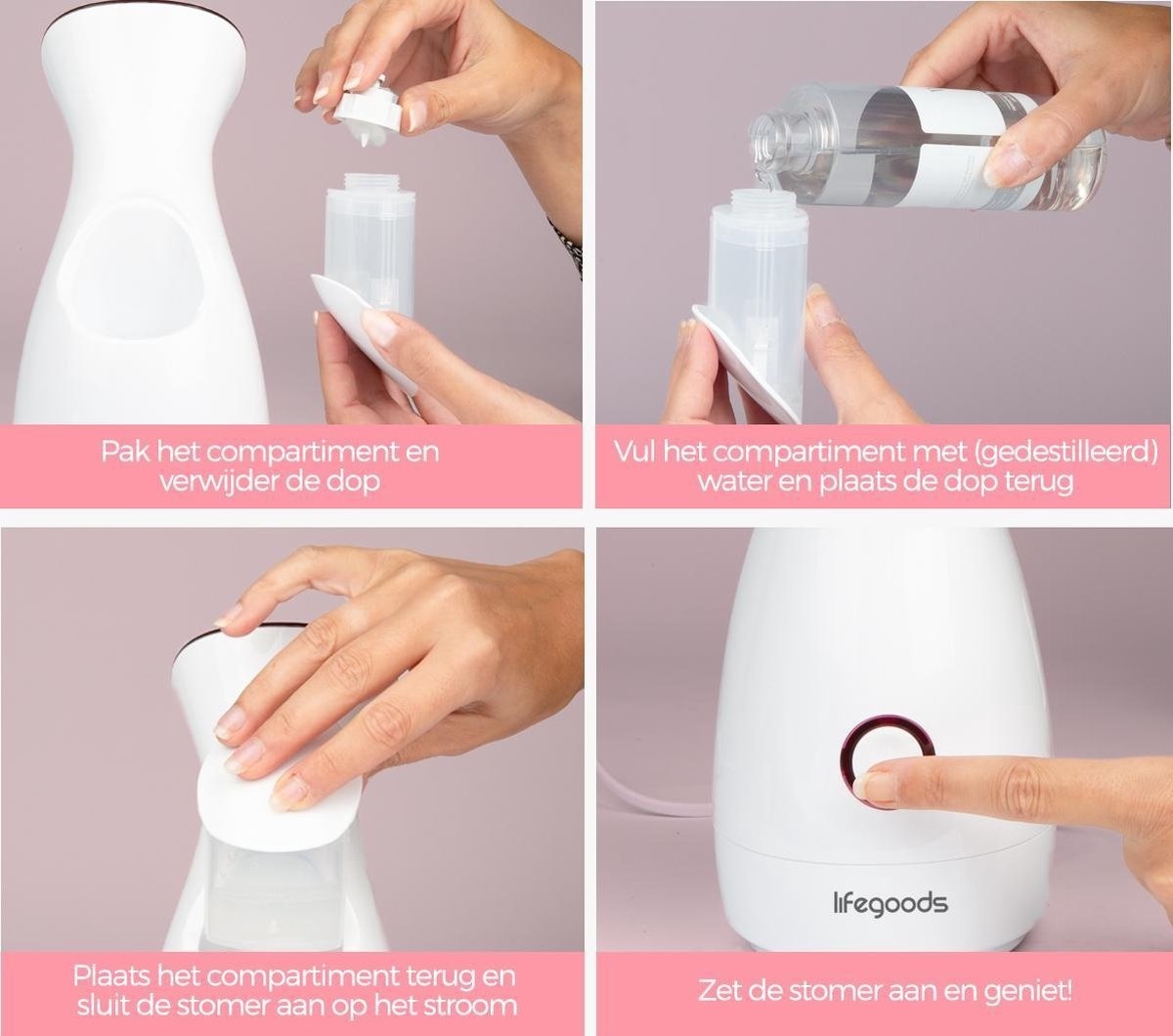 Pak het compartiment en verwijder de dop

Vul het compartiment met (gedestilleerd) water en plaats de dop terug

Plaats het compartiment terug en sluit de stomer aan op het stroom

lifegoods

Zet de stomer aan en geniet!